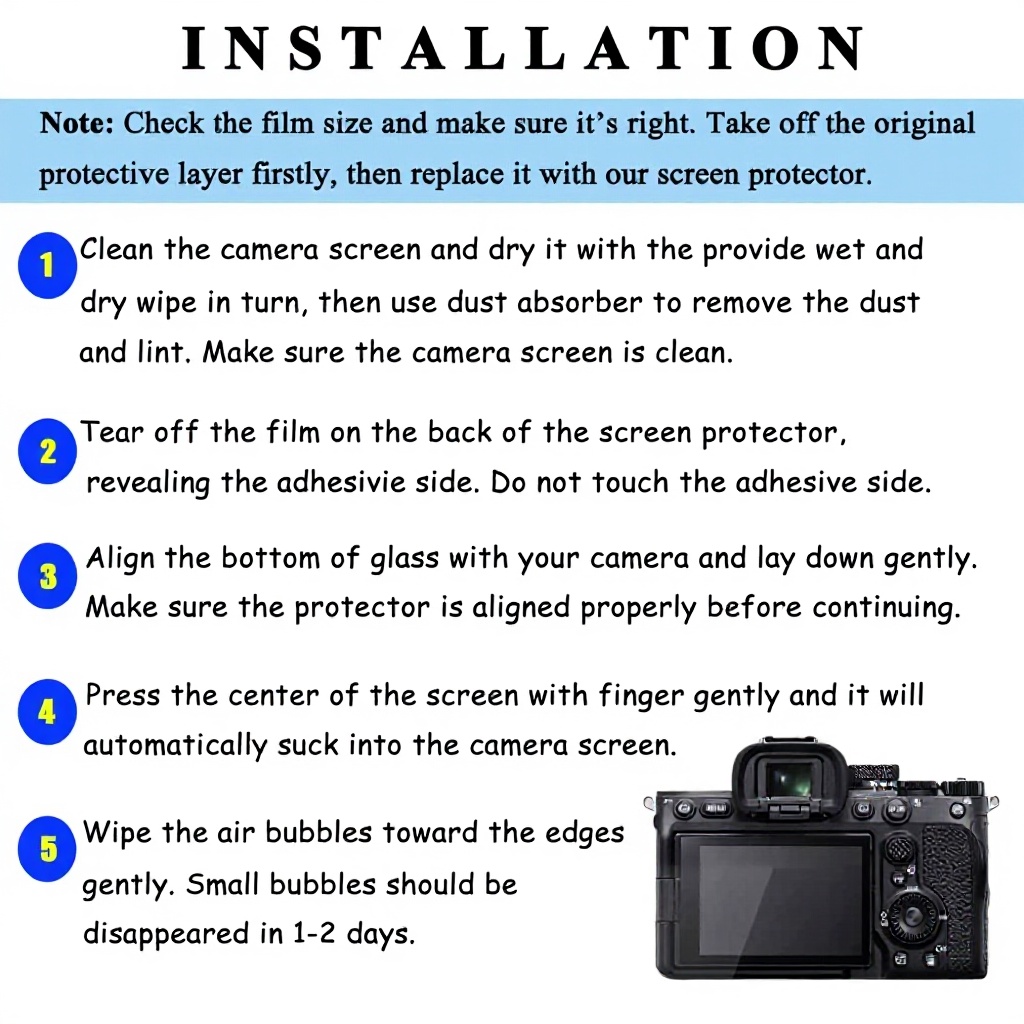 INSTALLATION

Note: Check the film size and make sure it's right. Take off the original protective layer firstly, then replace it with our screen protector.

1 Clean the camera screen and dry it with the provide wet and dry wipe in turn, then use dust absorber to remove the dust and lint. Make sure the camera screen is clean.

2 Tear off the film on the back of the screen protector, revealing the adhesivie side. Do not touch the adhesive side.

3 Align the bottom of glass with your camera and lay down gently. Make sure the protector is aligned properly before continuing.

4 Press the center of the screen with finger gently and it will automatically suck into the camera screen.

5 Wipe the air bubbles toward the edges gently. Small bubbles should be disappeared in 1-2 days.